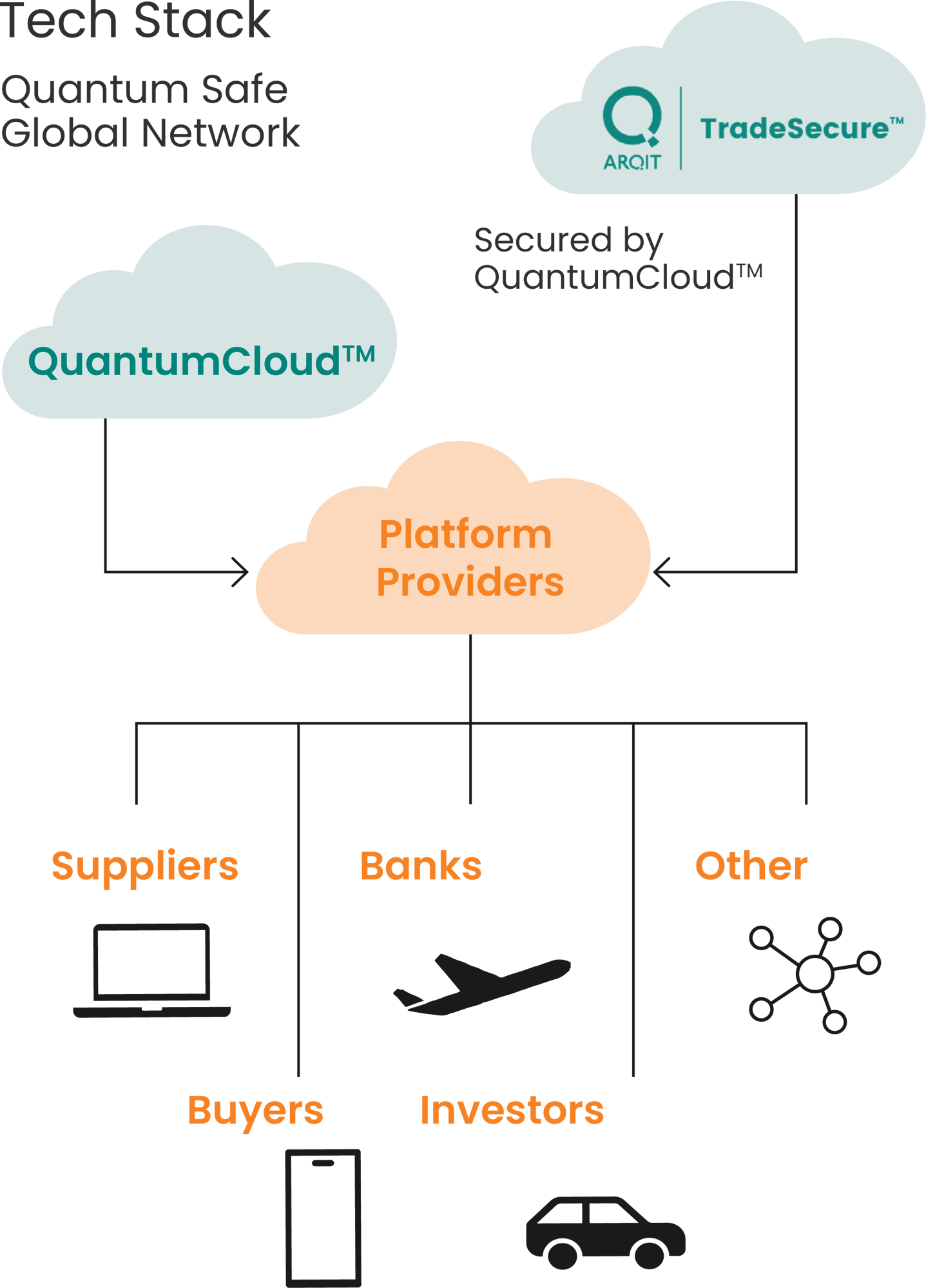 Tech Stack

Quantum Safe Global Network

ARQIT

TradeSecure™

Secured by QuantumCloud™

QuantumCloud™

Platform Providers

Suppliers

Banks

Other

Buyers

Investors