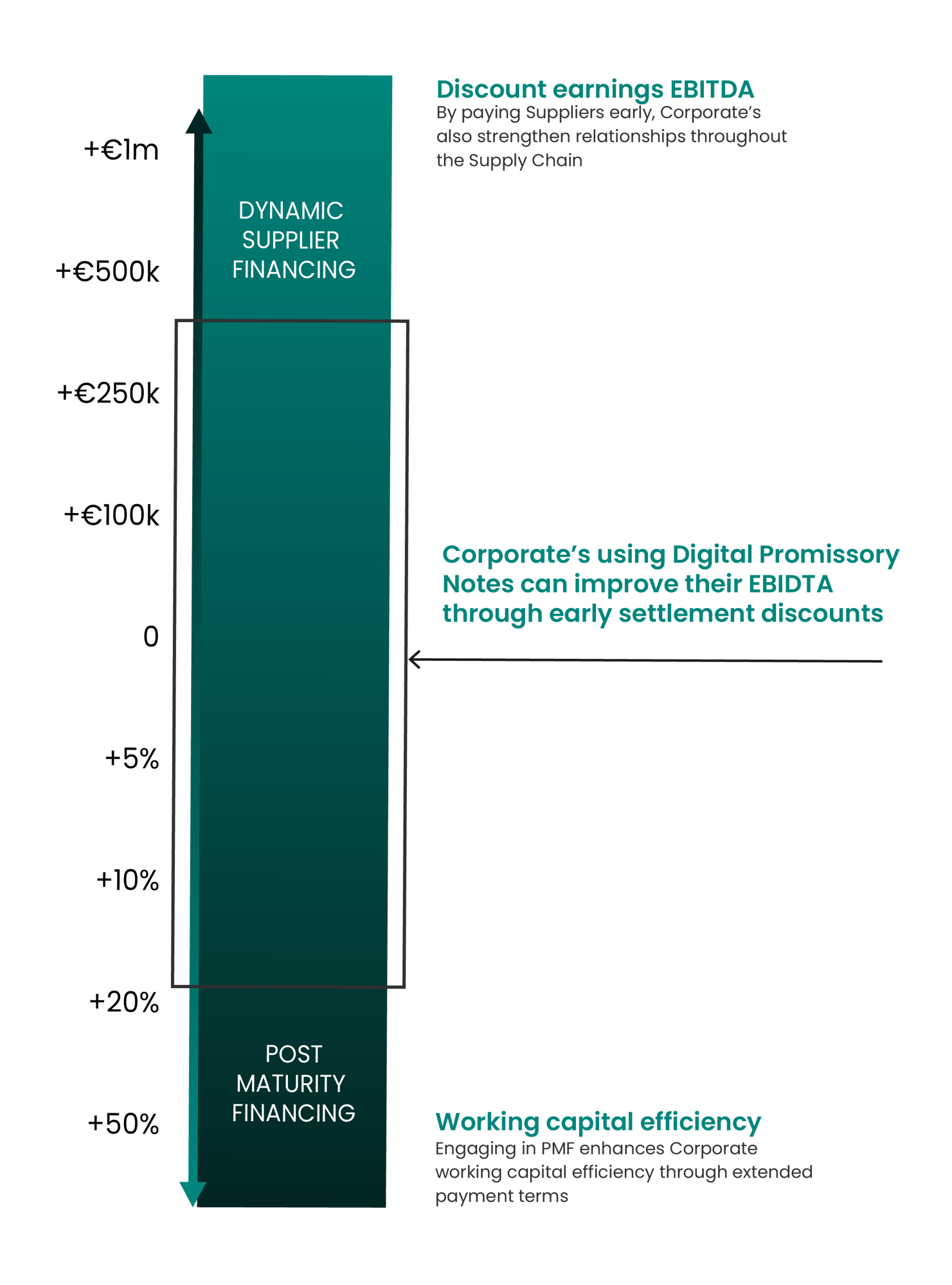 +€1m

+€500k

+€250k

+€100k

0

+5%

+10%

+20%

+50%

DYNAMIC SUPPLIER FINANCING

POST MATURITY FINANCING

Discount earnings EBITDA
By paying Suppliers early, Corporate's also strengthen relationships throughout the Supply Chain

Corporate's using Digital Promissory Notes can improve their EBIDTA through early settlement discounts

Working capital efficiency
Engaging in PMF enhances Corporate working capital efficiency through extended payment terms